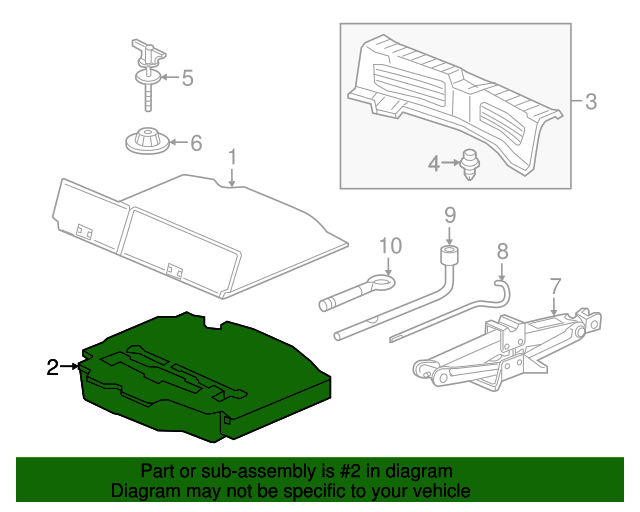 5
6
1
3
4
9
10
8
7
2

Part or sub-assembly is #2 in diagram
Diagram may not be specific to your vehicle