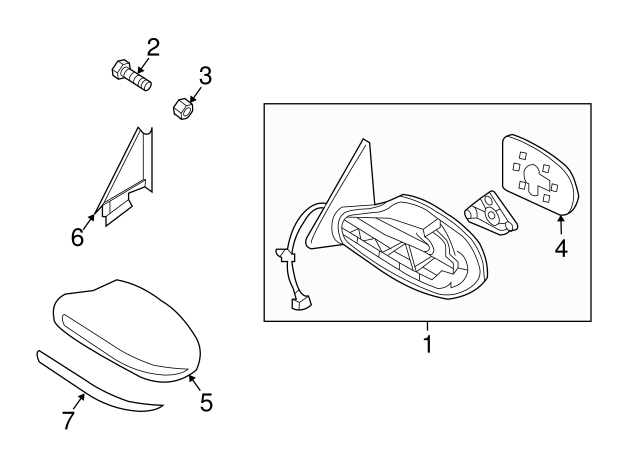 2
3
6
4
1
5
7