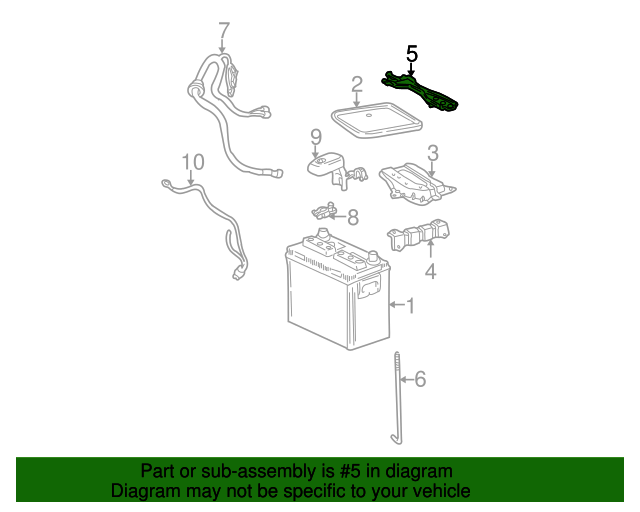 7
5
2
9
3
10
8
4
1
6

Part or sub-assembly is #5 in diagram
Diagram may not be specific to your vehicle