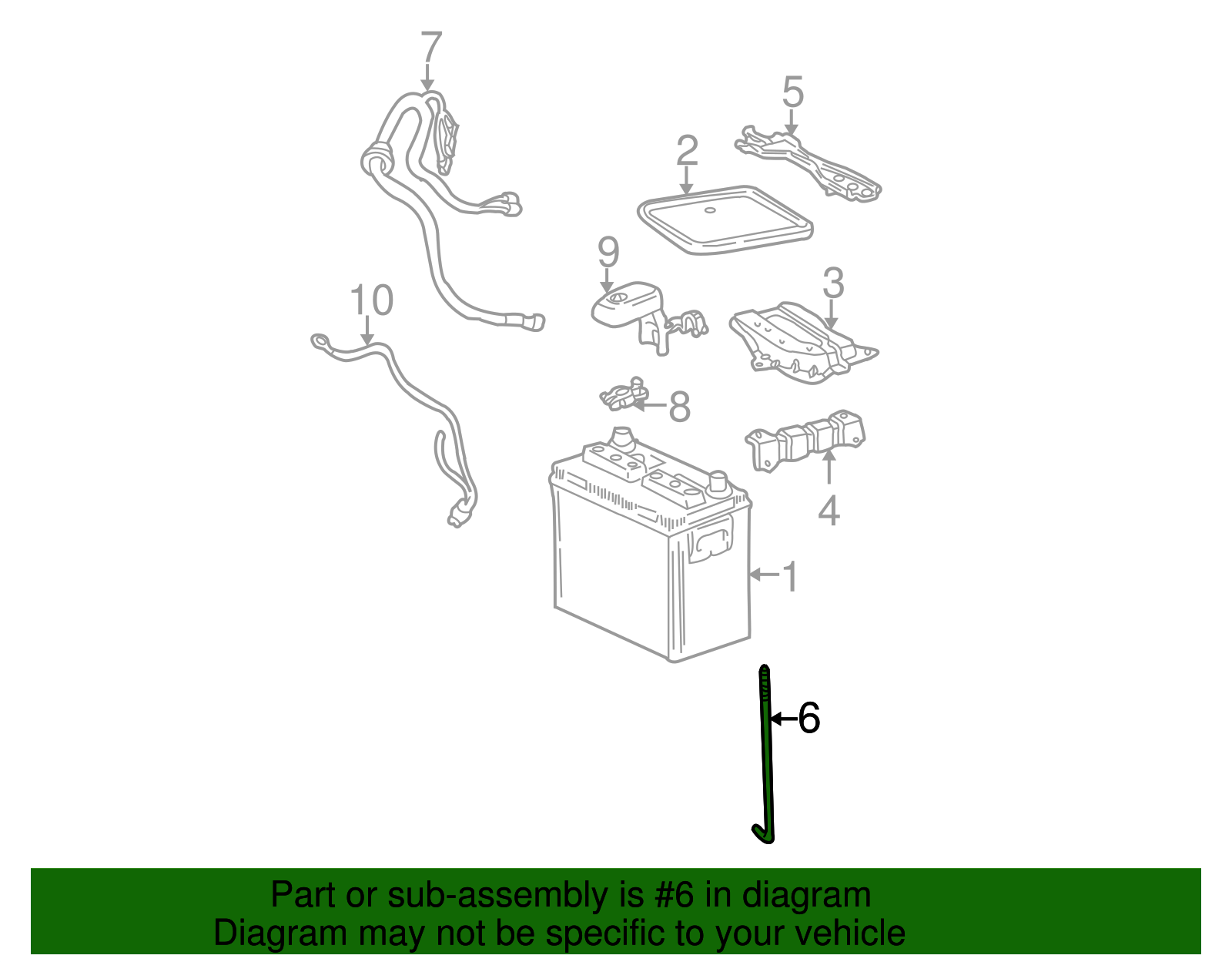 7
5
2
9
3
10
8
4
1
6

Part or sub-assembly is #6 in diagram
Diagram may not be specific to your vehicle