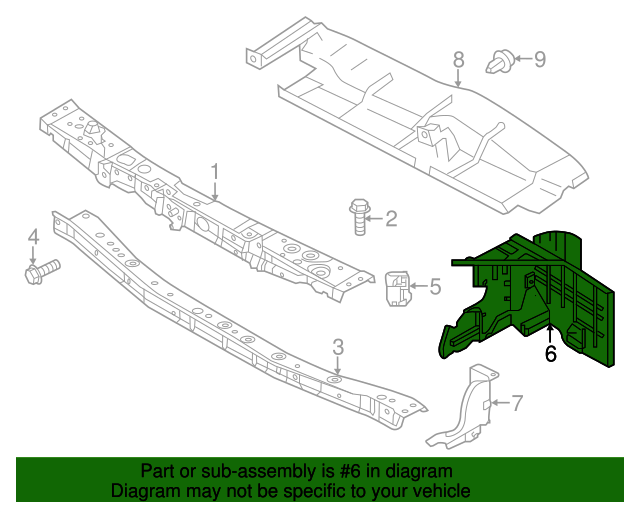 8
9
1
2
4
5
6
3
7

Part or sub-assembly is #6 in diagram
Diagram may not be specific to your vehicle