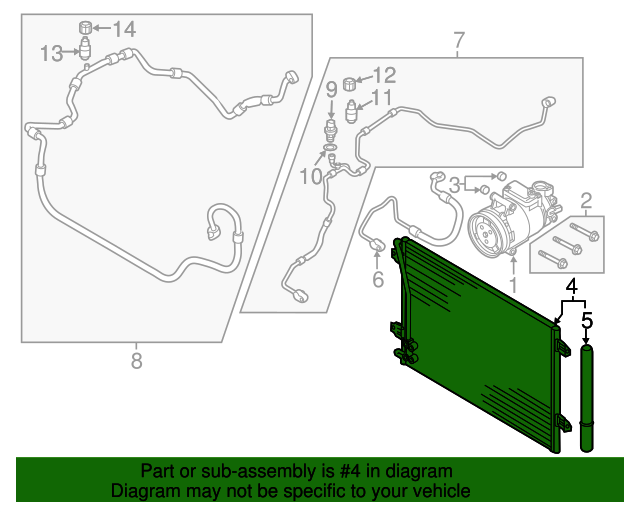 14
13
7
12
9
11
10
3
2
6
1
4
5
8

Part or sub-assembly is #4 in diagram
Diagram may not be specific to your vehicle