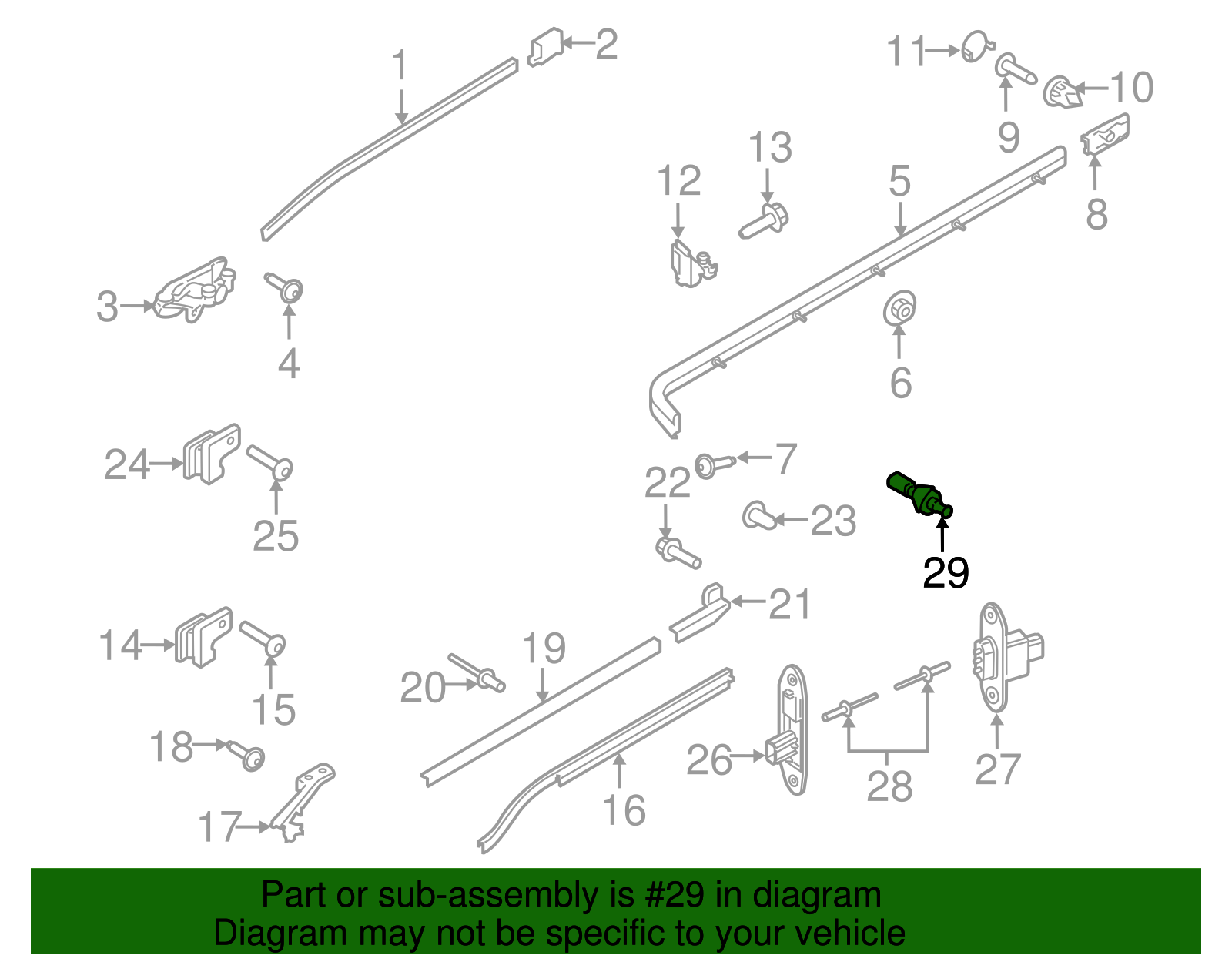 1
2
11
10
9
8
13
12
5
3
4
6
24
25
7
22
23
29
21
14
15
19
20
18
17
16
26
28
27

Part or sub-assembly is #29 in diagram
Diagram may not be specific to your vehicle