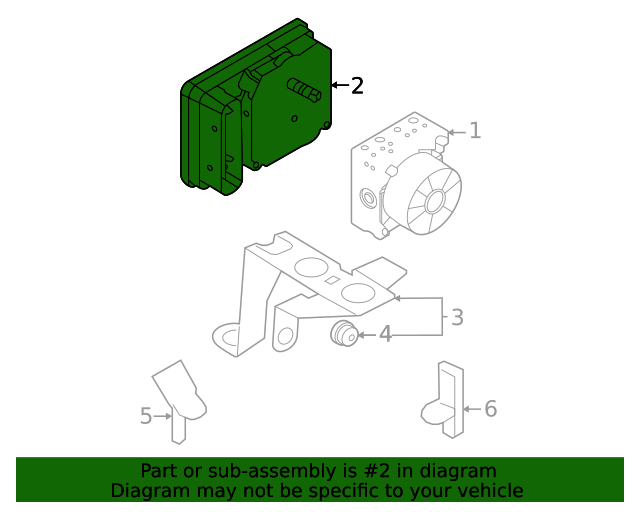 2
1
3
4
5
6

Part or sub-assembly is #2 in diagram
Diagram may not be specific to your vehicle