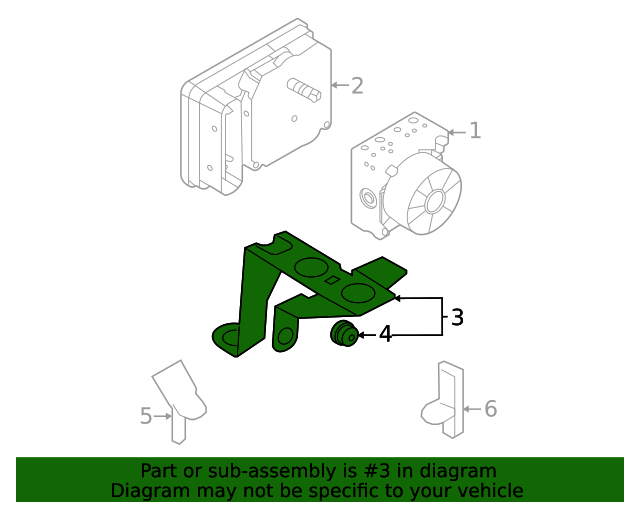 2

1

3

4

5

6

Part or sub-assembly is #3 in diagram
Diagram may not be specific to your vehicle