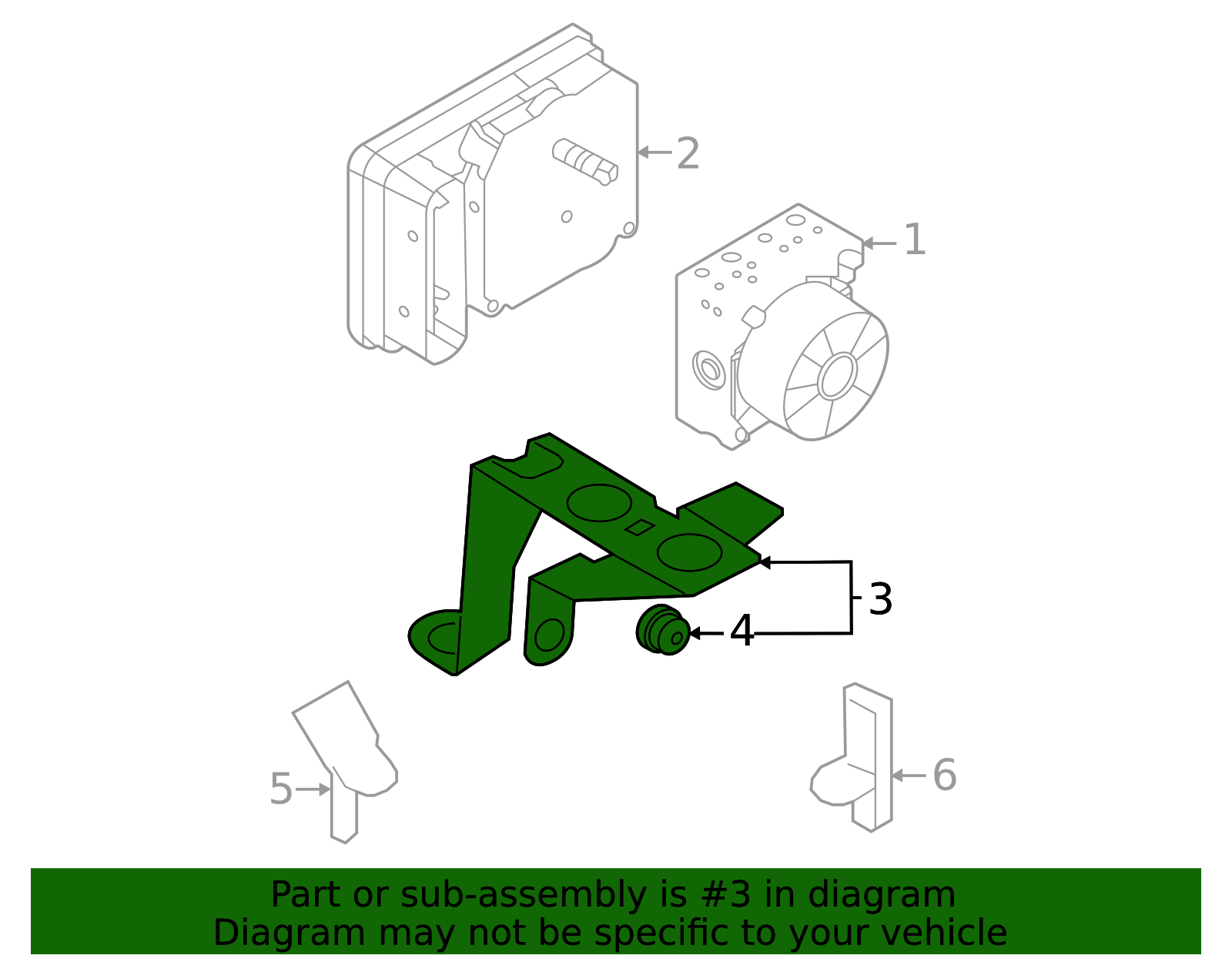 2
1
3
4
5
6

Part or sub-assembly is #3 in diagram
Diagram may not be specific to your vehicle