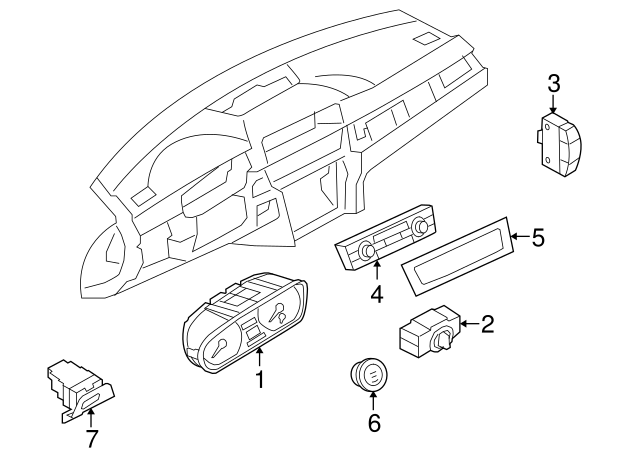 3
5
4
2
1
6
7