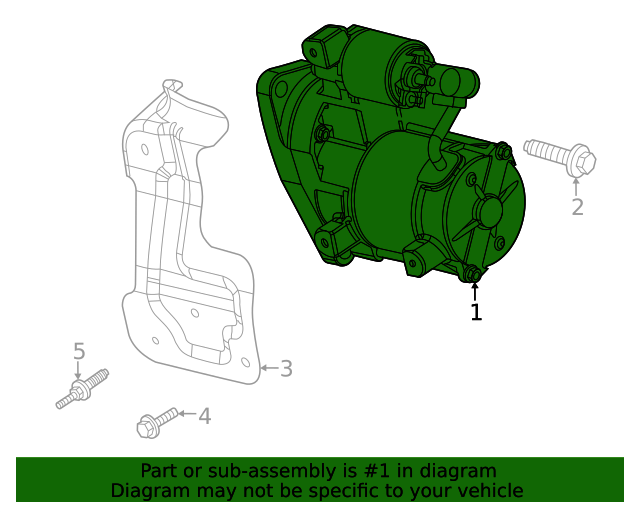 2
1
5
3
4
Part or sub-assembly is #1 in diagram
Diagram may not be specific to your vehicle