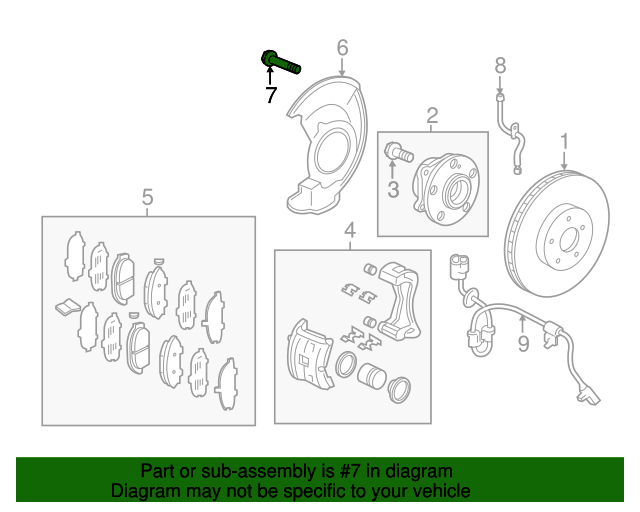 7
6
8
2
1
3
5
4
9

Part or sub-assembly is #7 in diagram
Diagram may not be specific to your vehicle