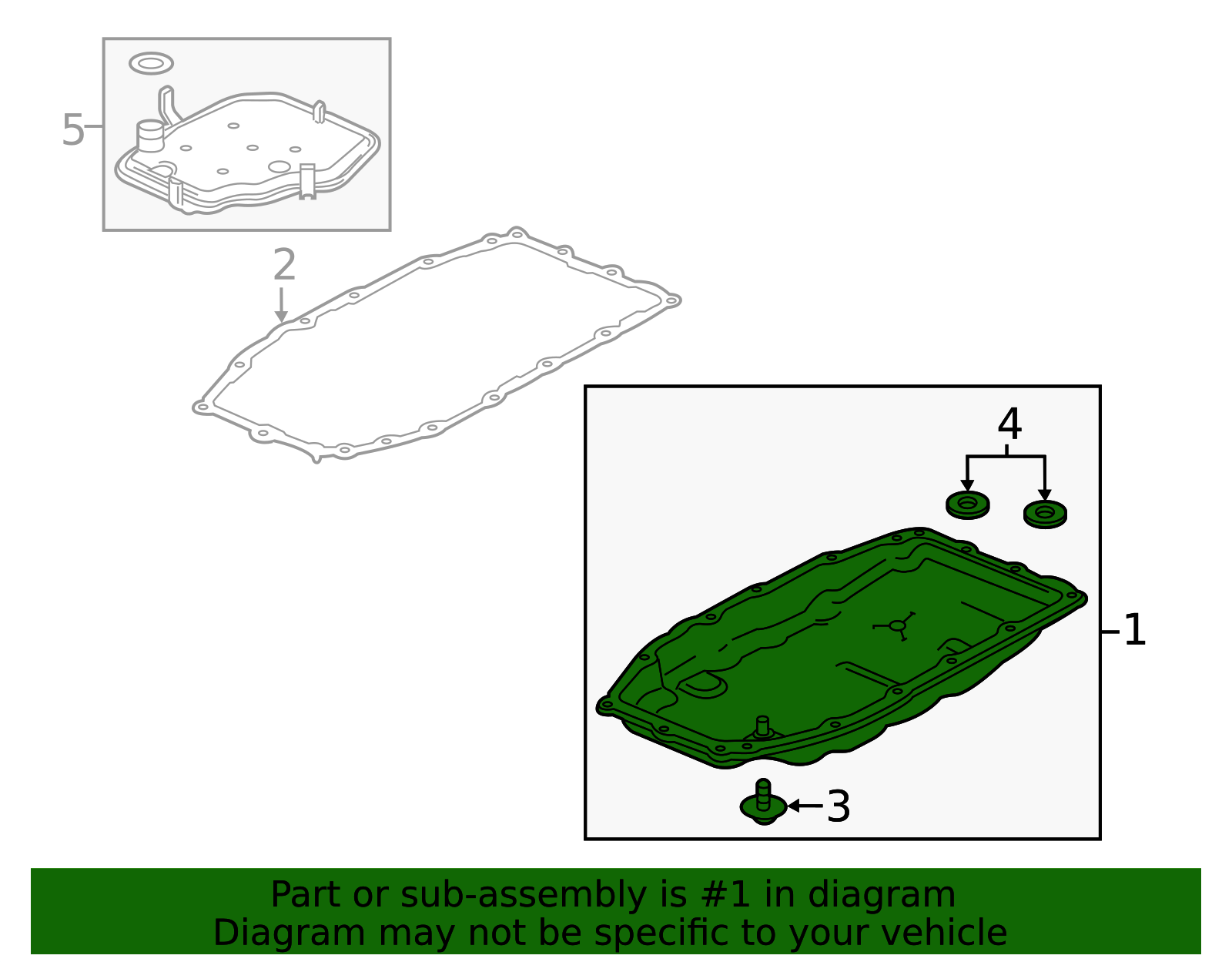 5
2
4
1
3
Part or sub-assembly is #1 in diagram
Diagram may not be specific to your vehicle