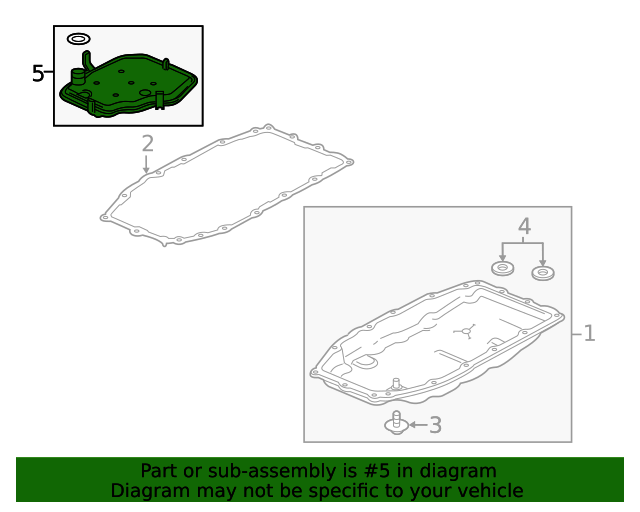 5
2
4
1
3
Part or sub-assembly is #5 in diagram
Diagram may not be specific to your vehicle