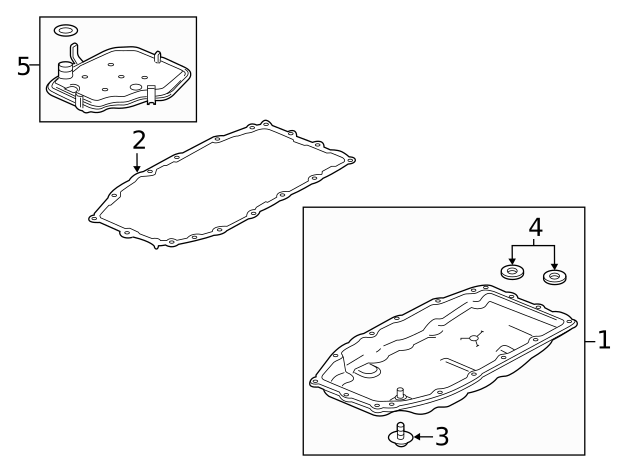 5
2
4
1
3