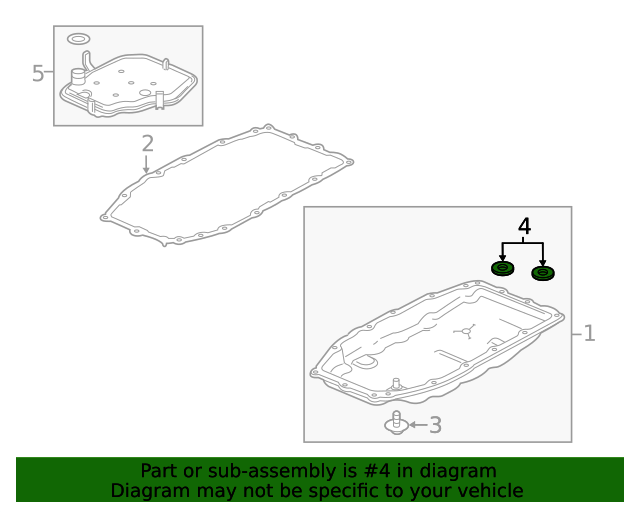 5
2
4
1
3

Part or sub-assembly is #4 in diagram
Diagram may not be specific to your vehicle