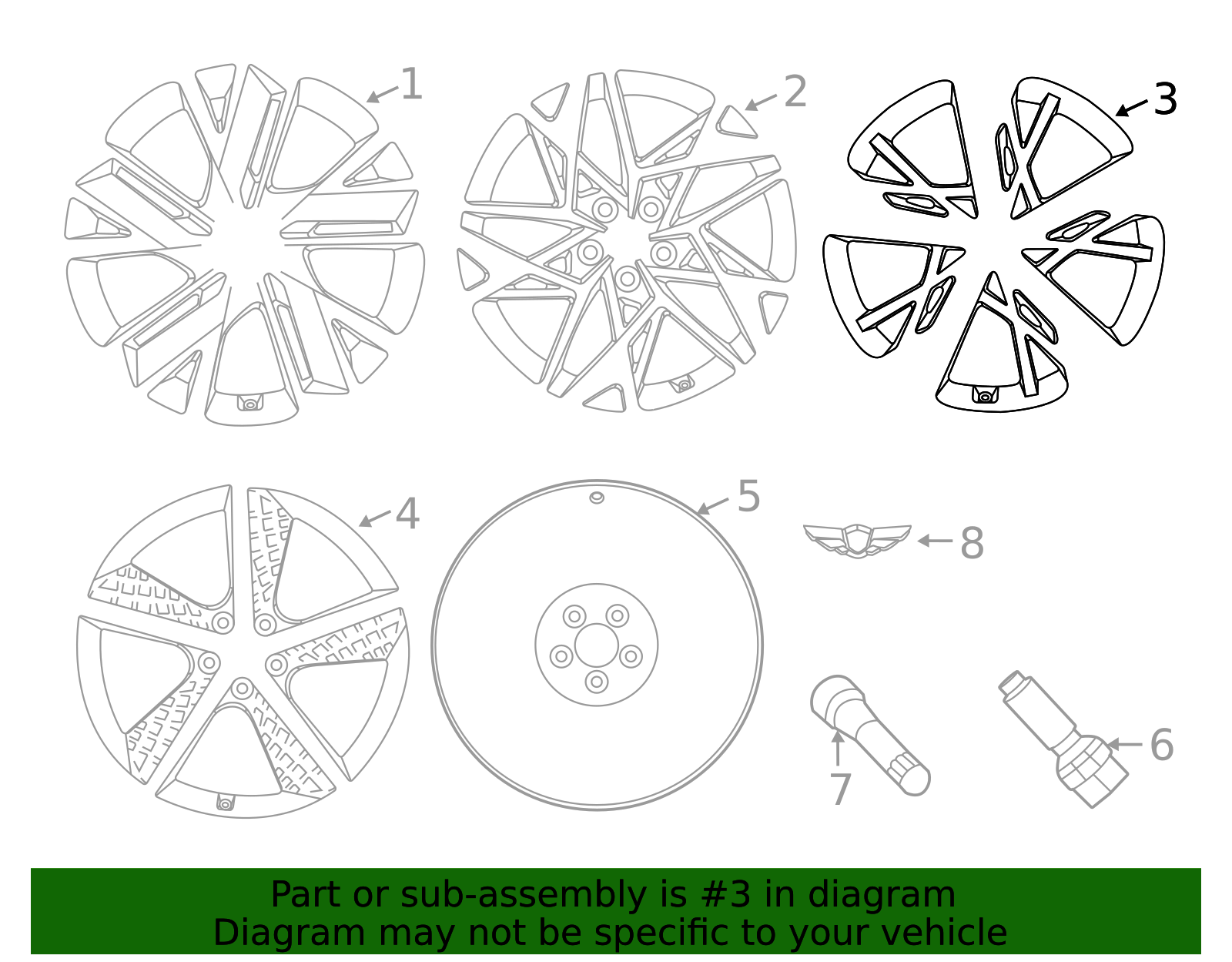 1
2
3
4
5
8
7
6

Part or sub-assembly is #3 in diagram
Diagram may not be specific to your vehicle