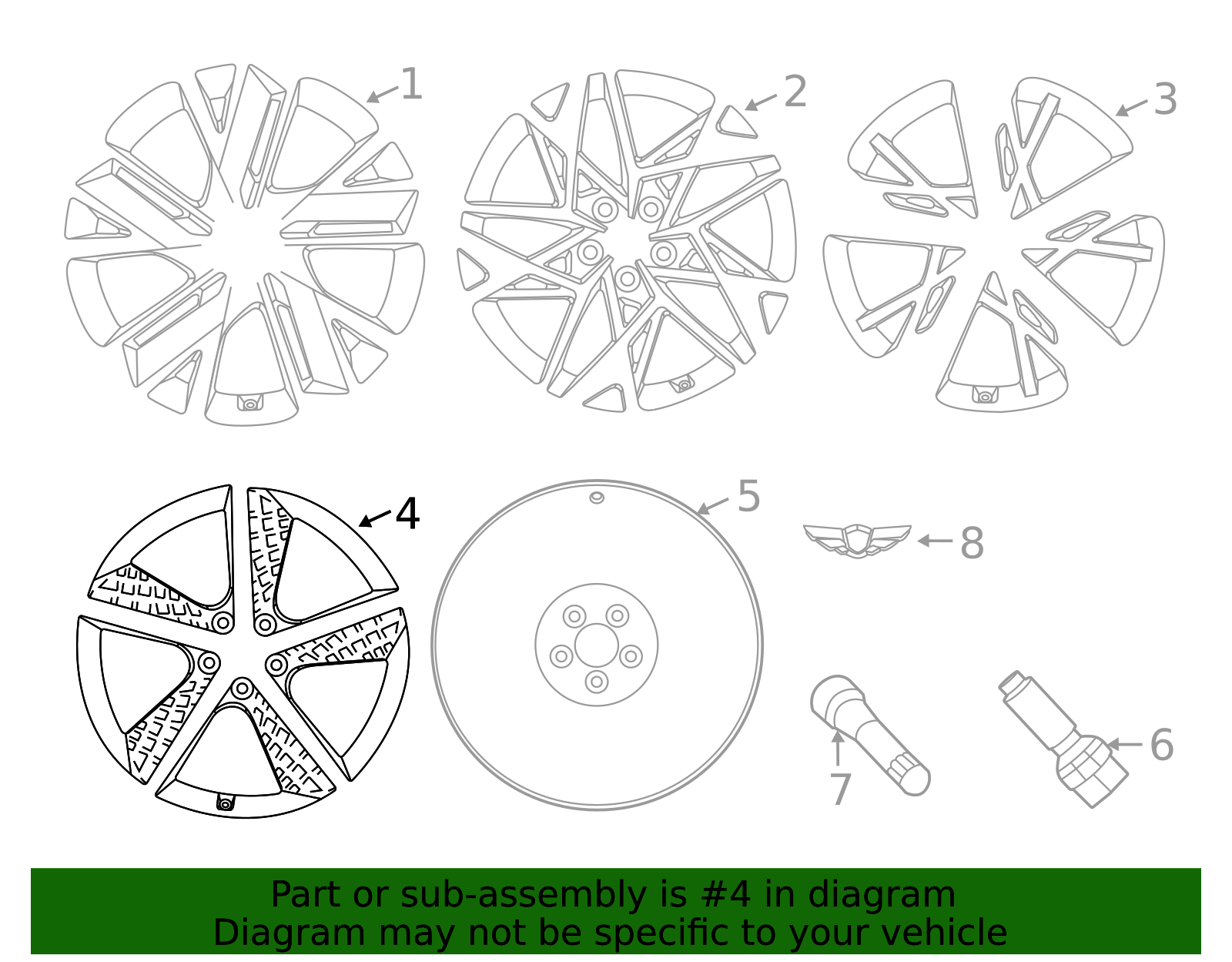 1
2
3
4
5
8
7
6

Part or sub-assembly is #4 in diagram
Diagram may not be specific to your vehicle