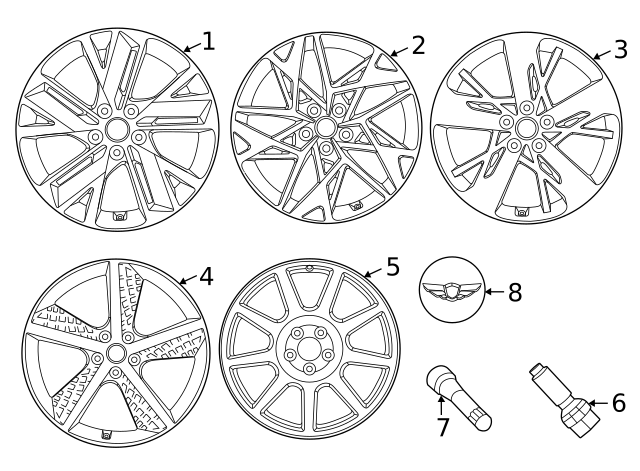 1
2
3
4
5
8
7
6