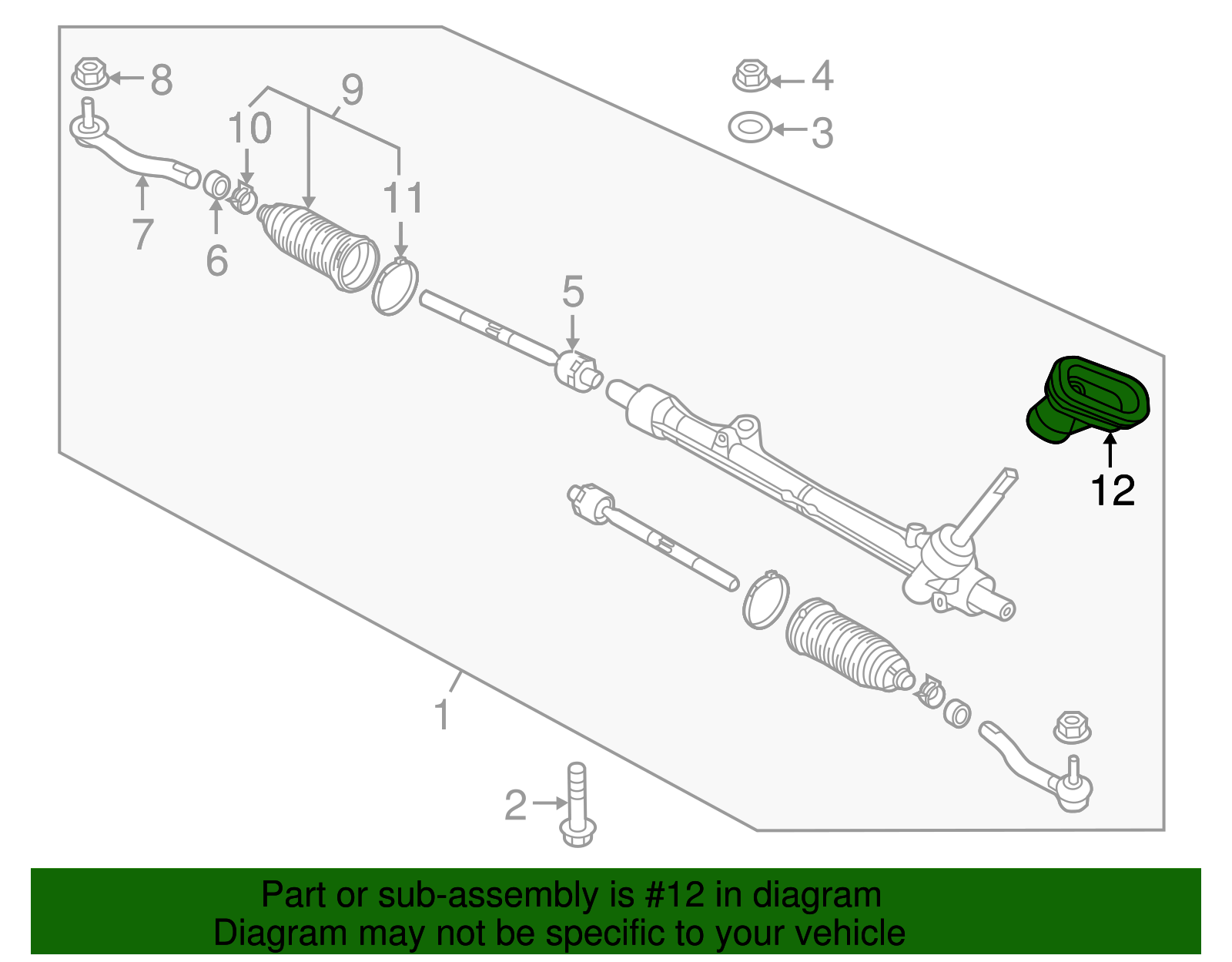 8
9
10
11
7
6
4
3
5
12
1
2

Part or sub-assembly is #12 in diagram
Diagram may not be specific to your vehicle