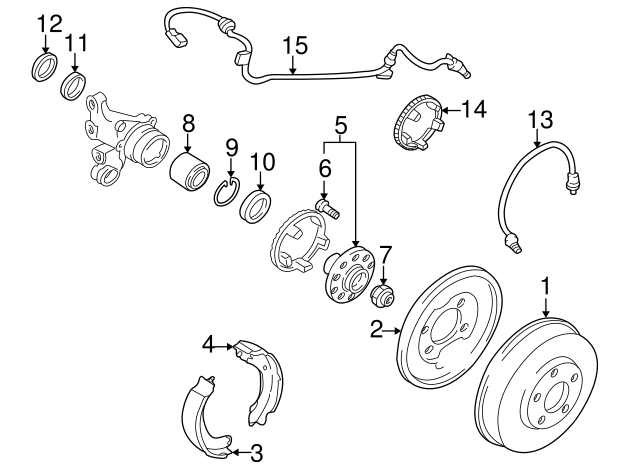 12
11
15
8
9
10
5
6
14
13
7
1
2
4
3