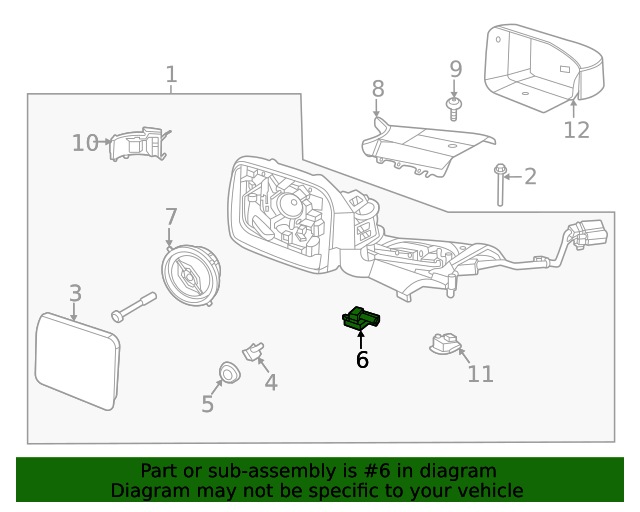 1
9
8
12
10
2
7
3
6
11
4
5

Part or sub-assembly is #6 in diagram
Diagram may not be specific to your vehicle