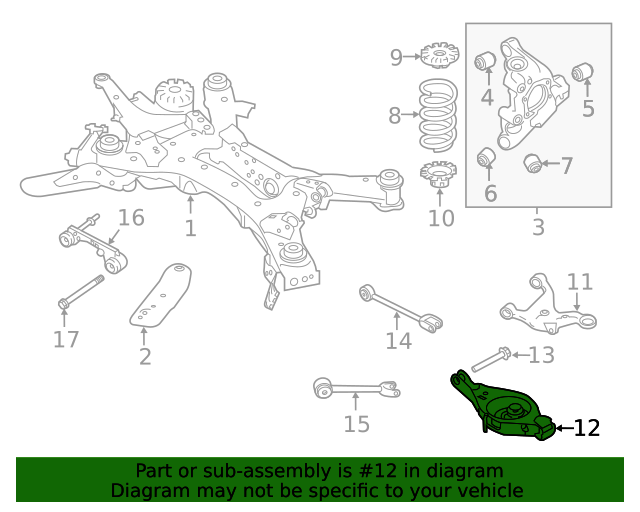 9
4
5
8
7
6
10
3
16
1
11
17
2
14
13
15
12

Part or sub-assembly is #12 in diagram
Diagram may not be specific to your vehicle