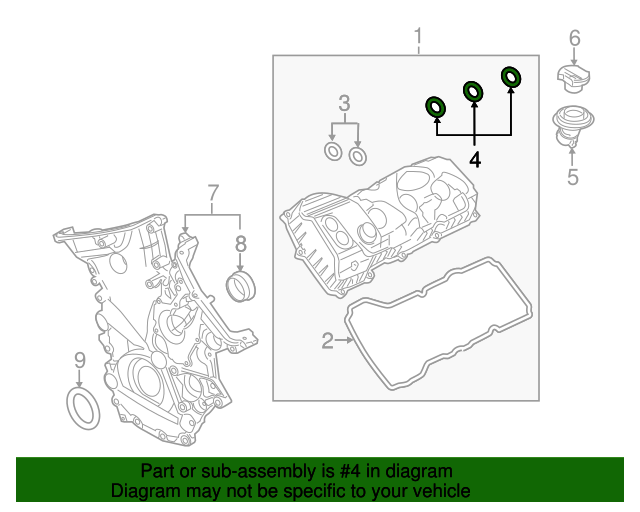 1
6
3
4
5
7
8
2
9

Part or sub-assembly is #4 in diagram
Diagram may not be specific to your vehicle