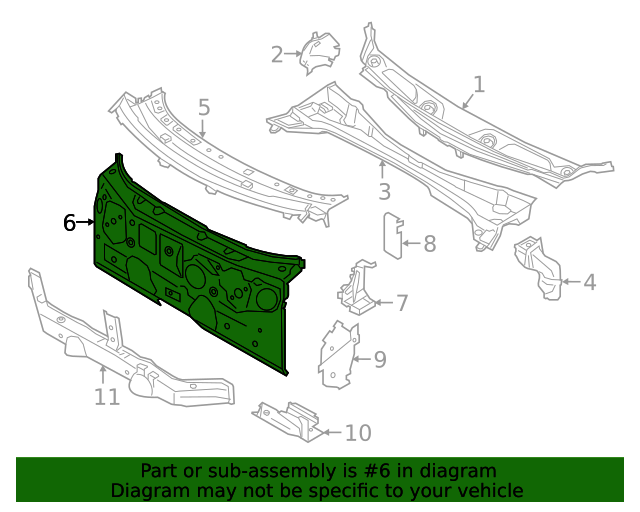 2
1
5
3
6
8
4
7
9
11
10

Part or sub-assembly is #6 in diagram
Diagram may not be specific to your vehicle