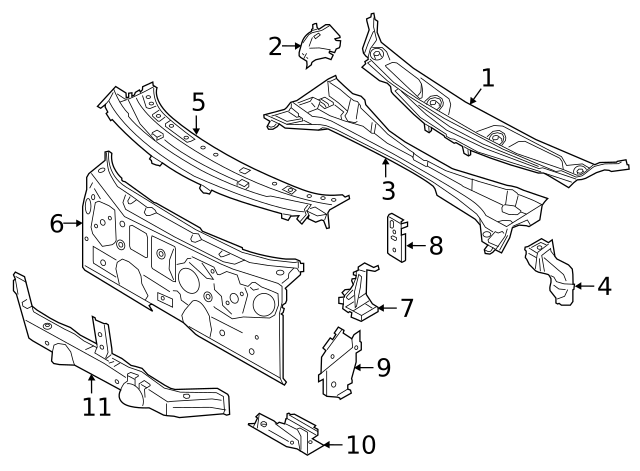 2
1
5
3
6
8
4
7
9
11
10