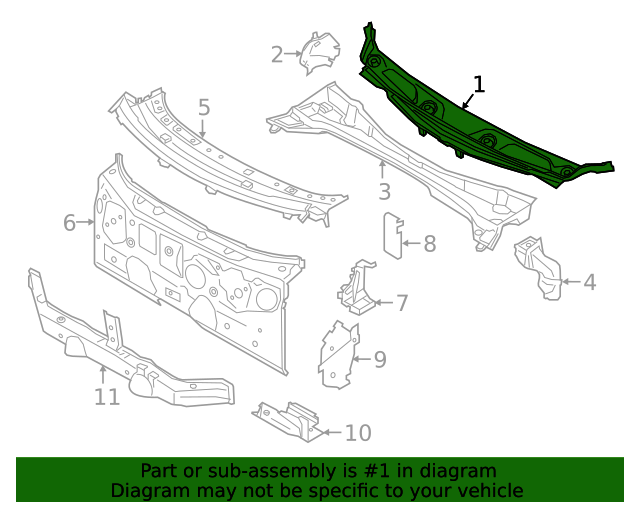 2
1
5
3
6
8
4
7
9
11
10

Part or sub-assembly is #1 in diagram
Diagram may not be specific to your vehicle