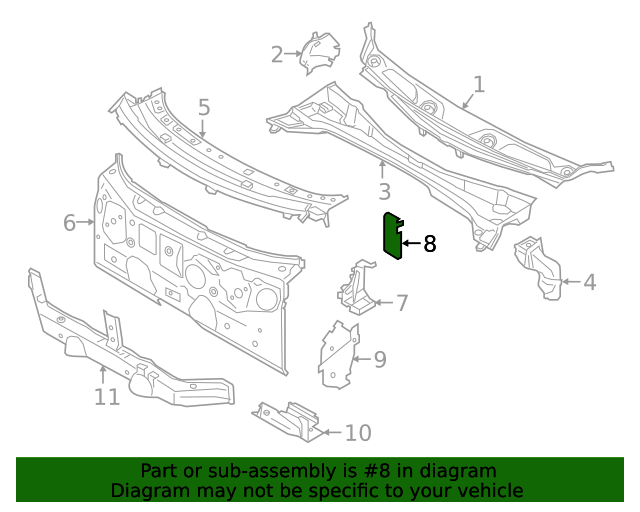 2
1
5
3
6
8
4
7
9
11
10

Part or sub-assembly is #8 in diagram
Diagram may not be specific to your vehicle