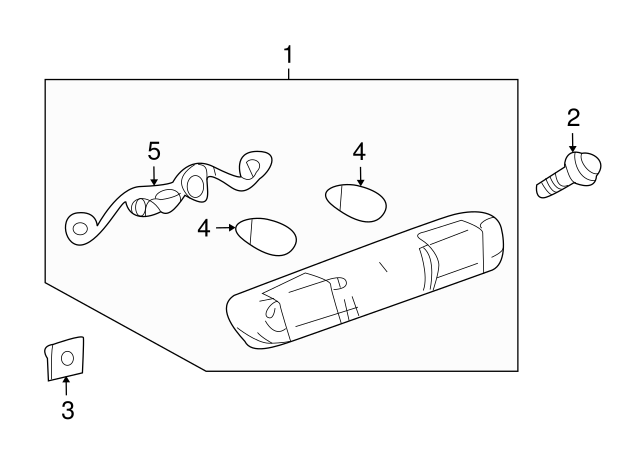 1
2
5
4
4
3