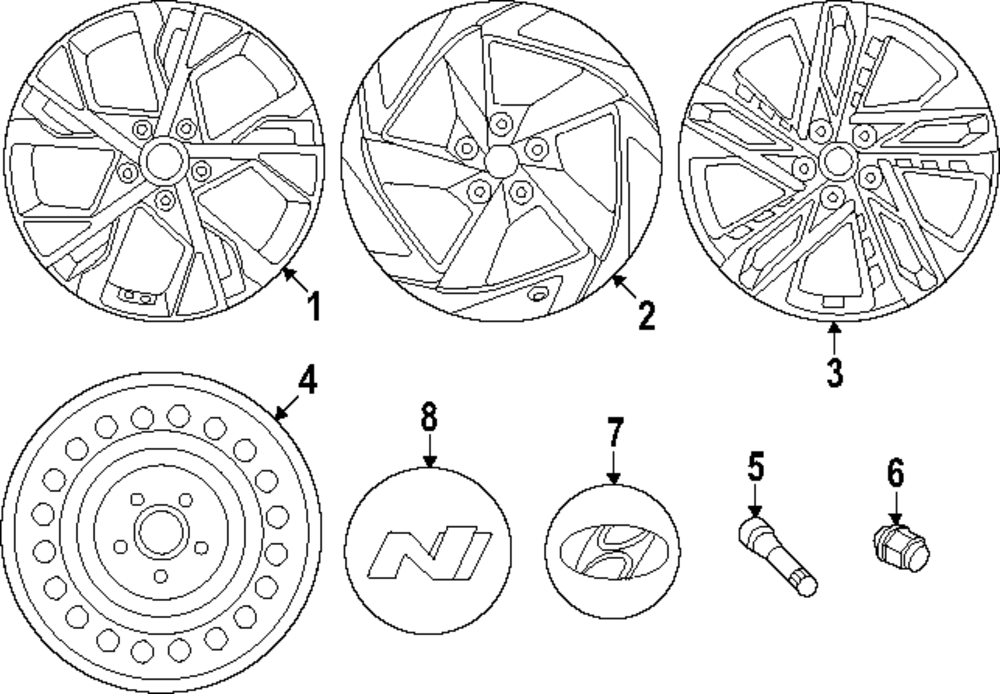 1
2
3
4
8
7
5
6
N