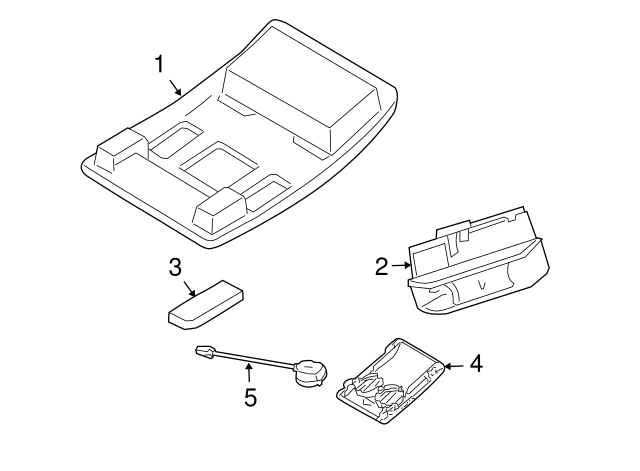 1
2
3
4
5