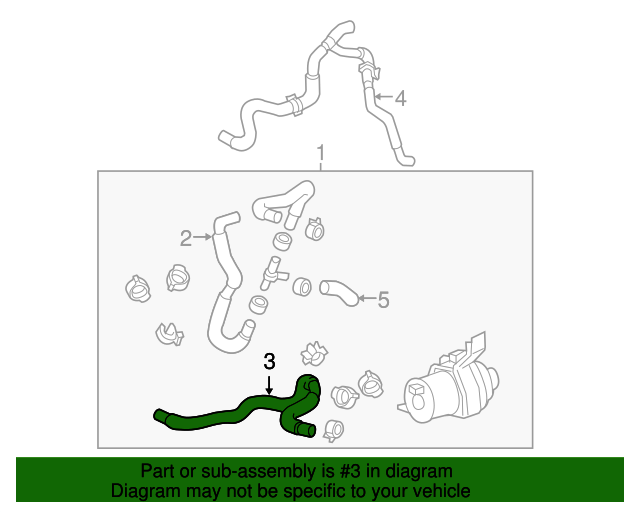 4
1
2
5
3
Part or sub-assembly is #3 in diagram
Diagram may not be specific to your vehicle