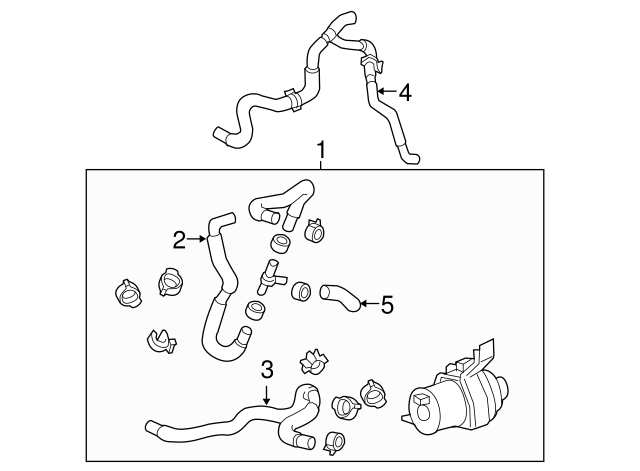 4
1
2
5
3