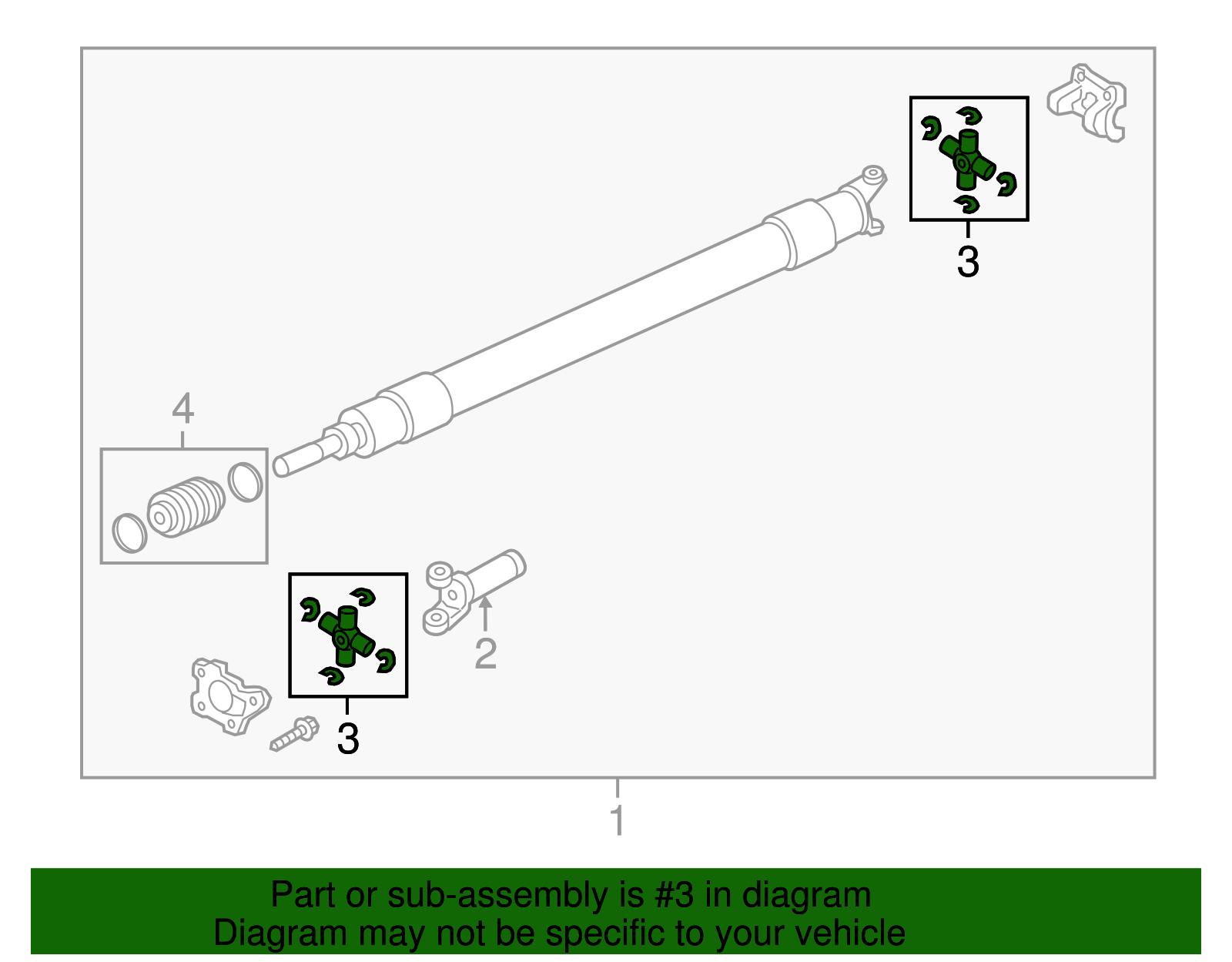 3

4

2

3

1

Part or sub-assembly is #3 in diagram
Diagram may not be specific to your vehicle