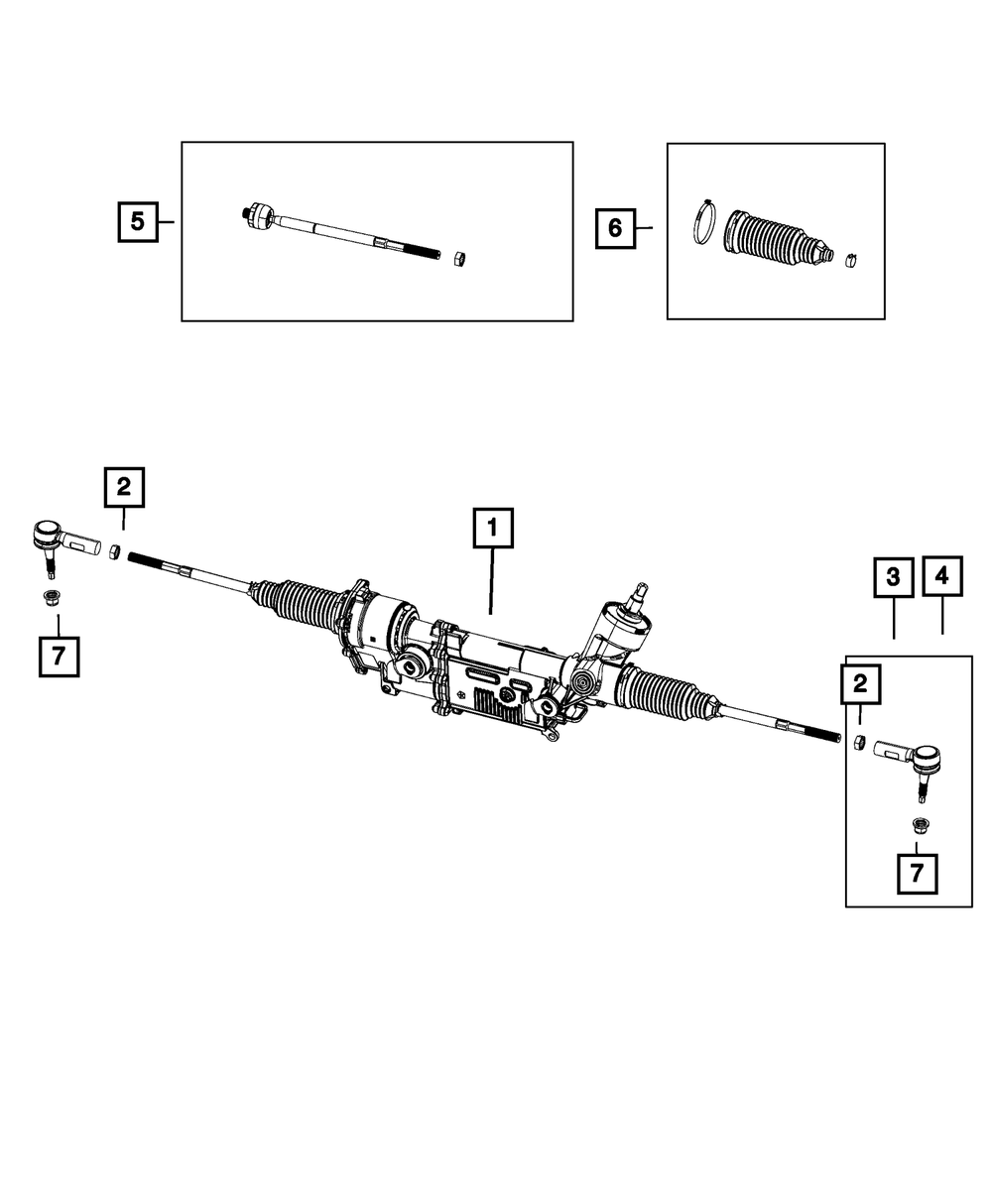 5
6
2
1
3
4
7
2
7