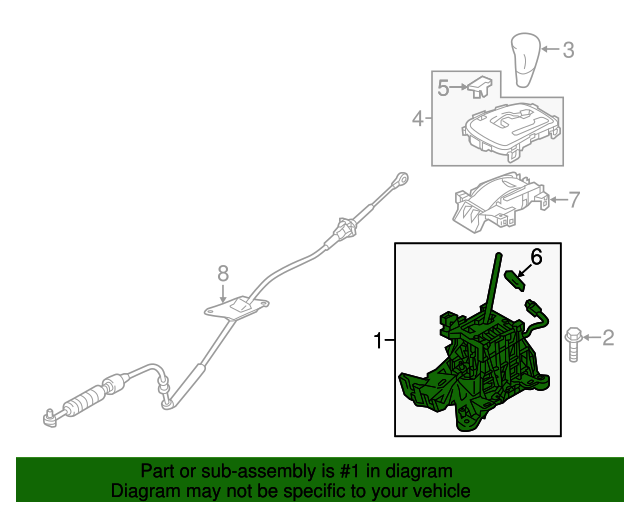 3

5

4

7

6

8

1

2

Part or sub-assembly is #1 in diagram
Diagram may not be specific to your vehicle