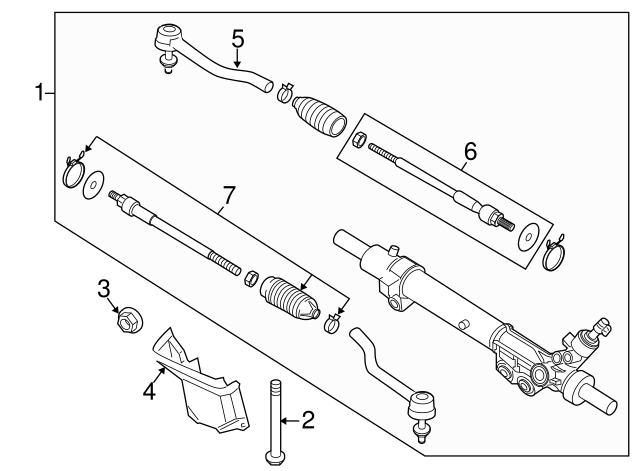 1
5
6
7
3
4
2