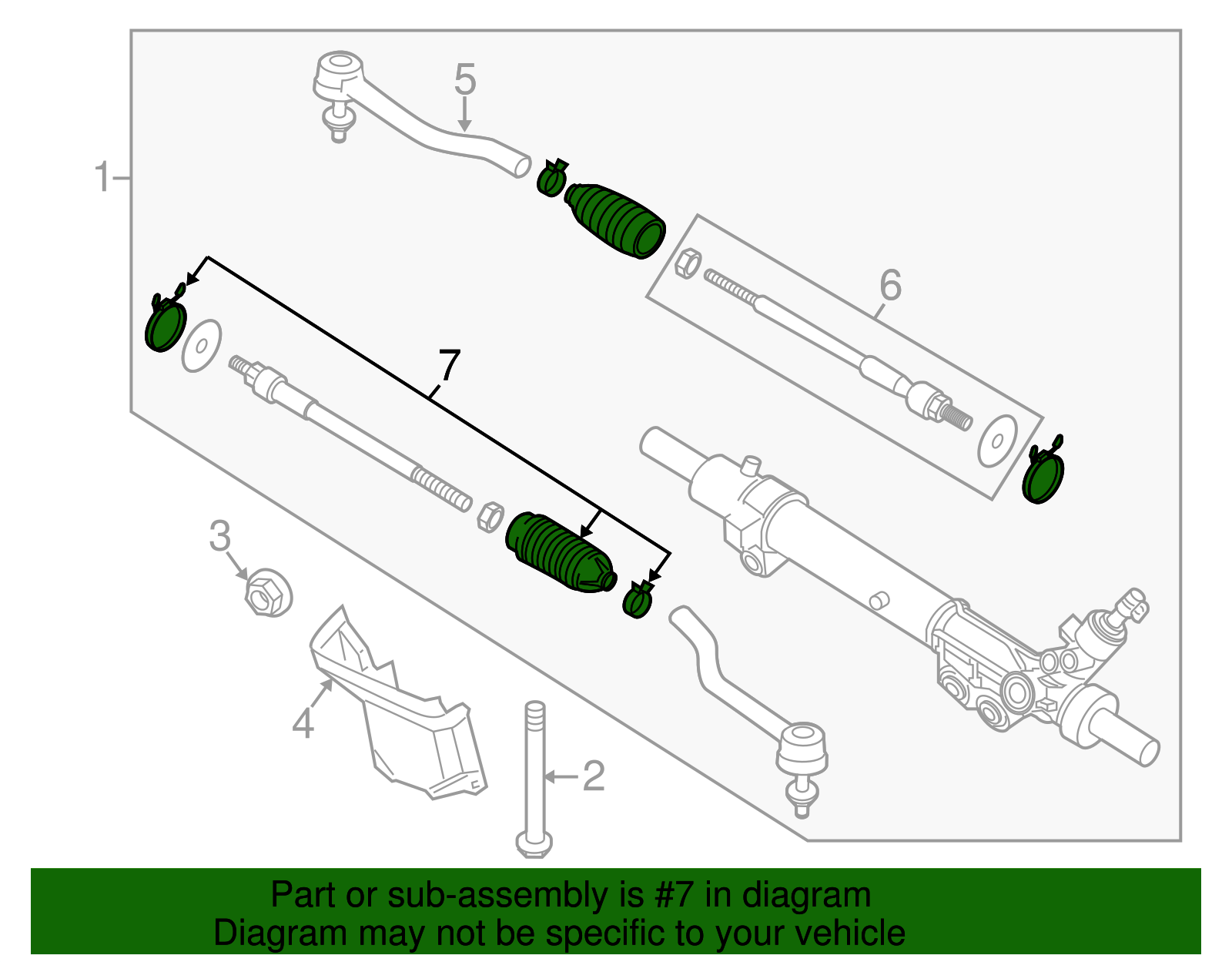 5
1
6
7
3
4
2
Part or sub-assembly is #7 in diagram
Diagram may not be specific to your vehicle