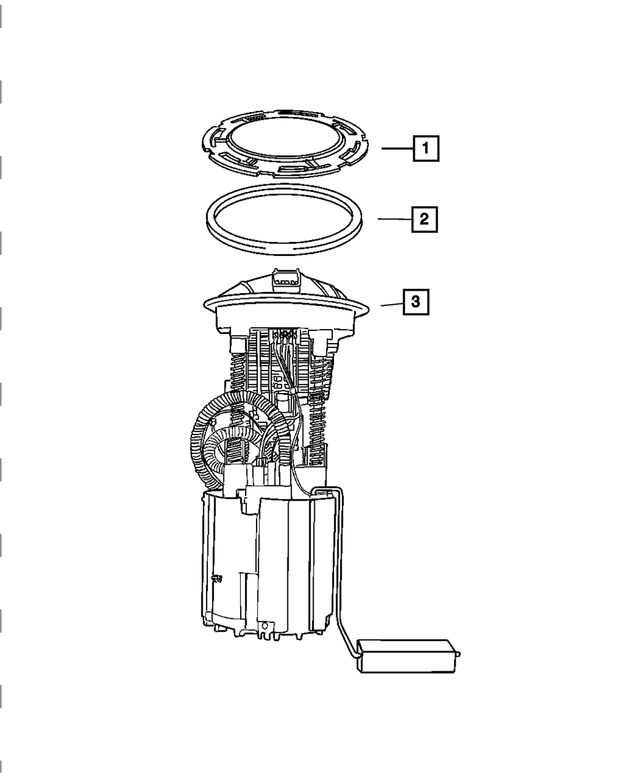 1

2

3