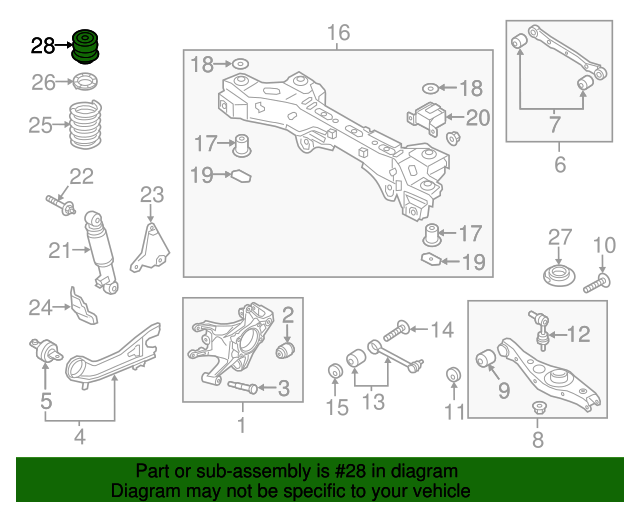 28
26
25
22
21
23
24
5
4
16
18
18
20
17
19
17
19
7
6
27
10
2
3
1
14
15
13
11
12
9
8
Part or sub-assembly is #28 in diagram
Diagram may not be specific to your vehicle