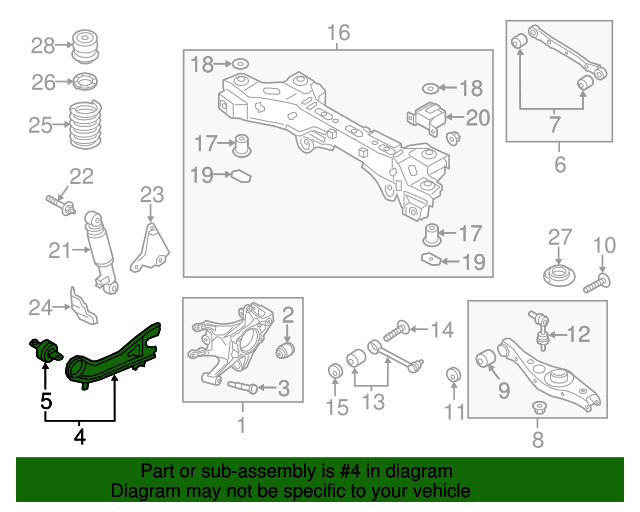 28
26
25
22
23
21
24
5
4
16
18
18
20
17
19
17
19
7
6
27
10
2
3
1
14
15
13
11
12
9
8

Part or sub-assembly is #4 in diagram
Diagram may not be specific to your vehicle