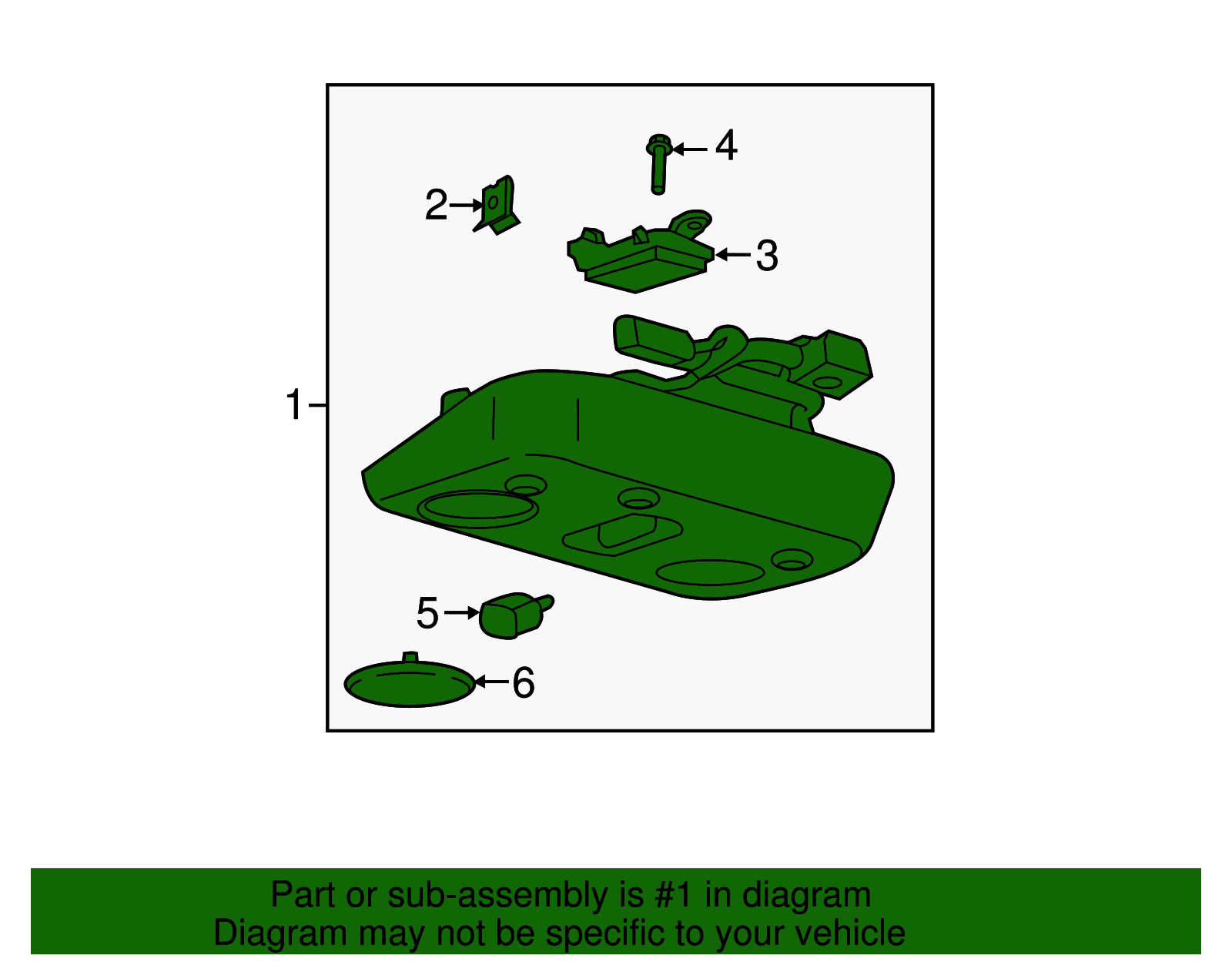 4

2

3

1

5

6

Part or sub-assembly is #1 in diagram
Diagram may not be specific to your vehicle