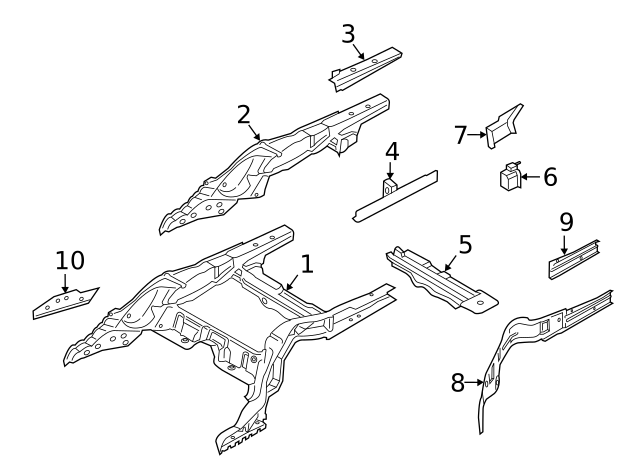 3
2
7
4
6
9
10
1
5
8