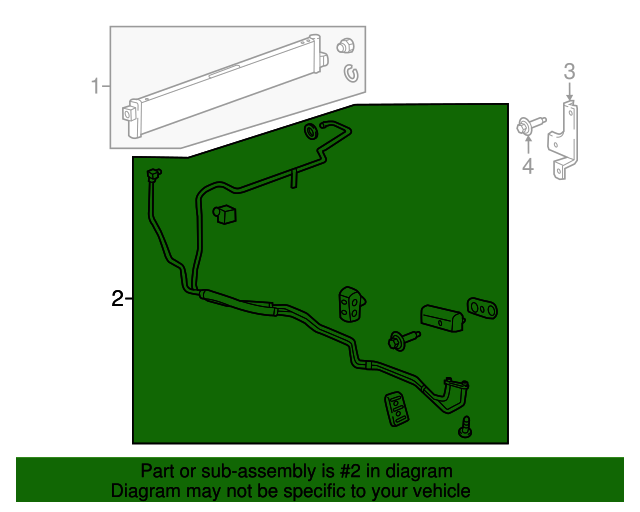 1
3
4
2
Part or sub-assembly is #2 in diagram
Diagram may not be specific to your vehicle