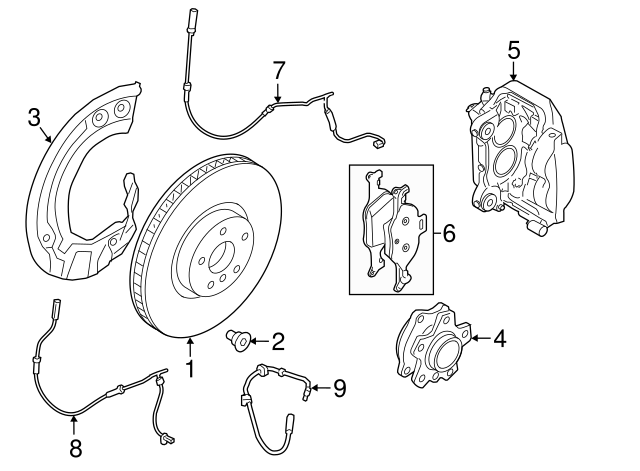 7
5
3
6
2
4
1
9
8