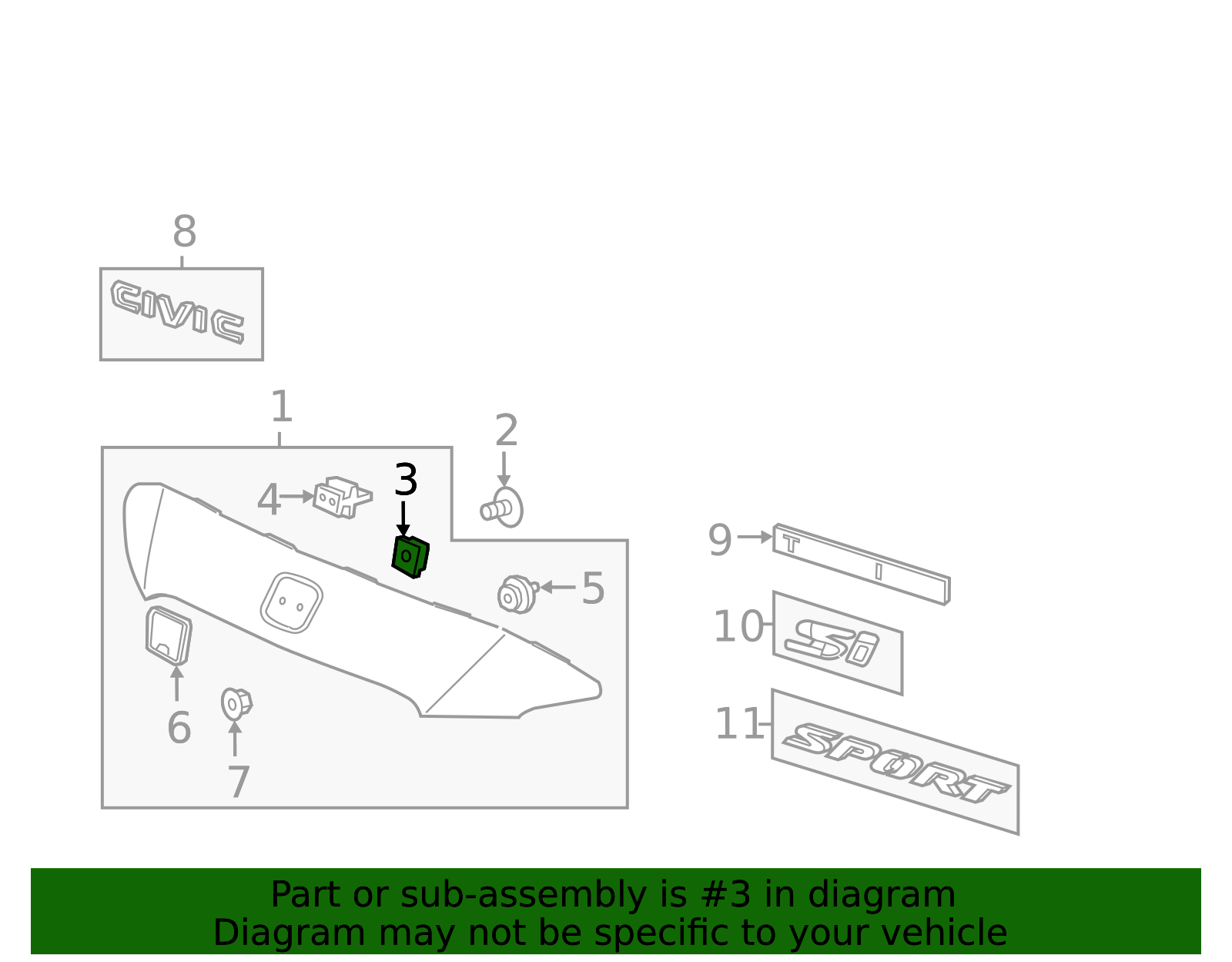 8

CIVIC

1

2

3

4

5

6

7

9

T I

10

Si

11

SPORT

Part or sub-assembly is #3 in diagram
Diagram may not be specific to your vehicle