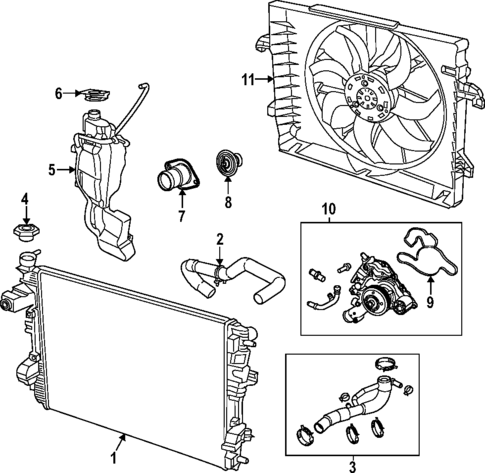 11
6
5
7
8
4
10
2
9
1
3