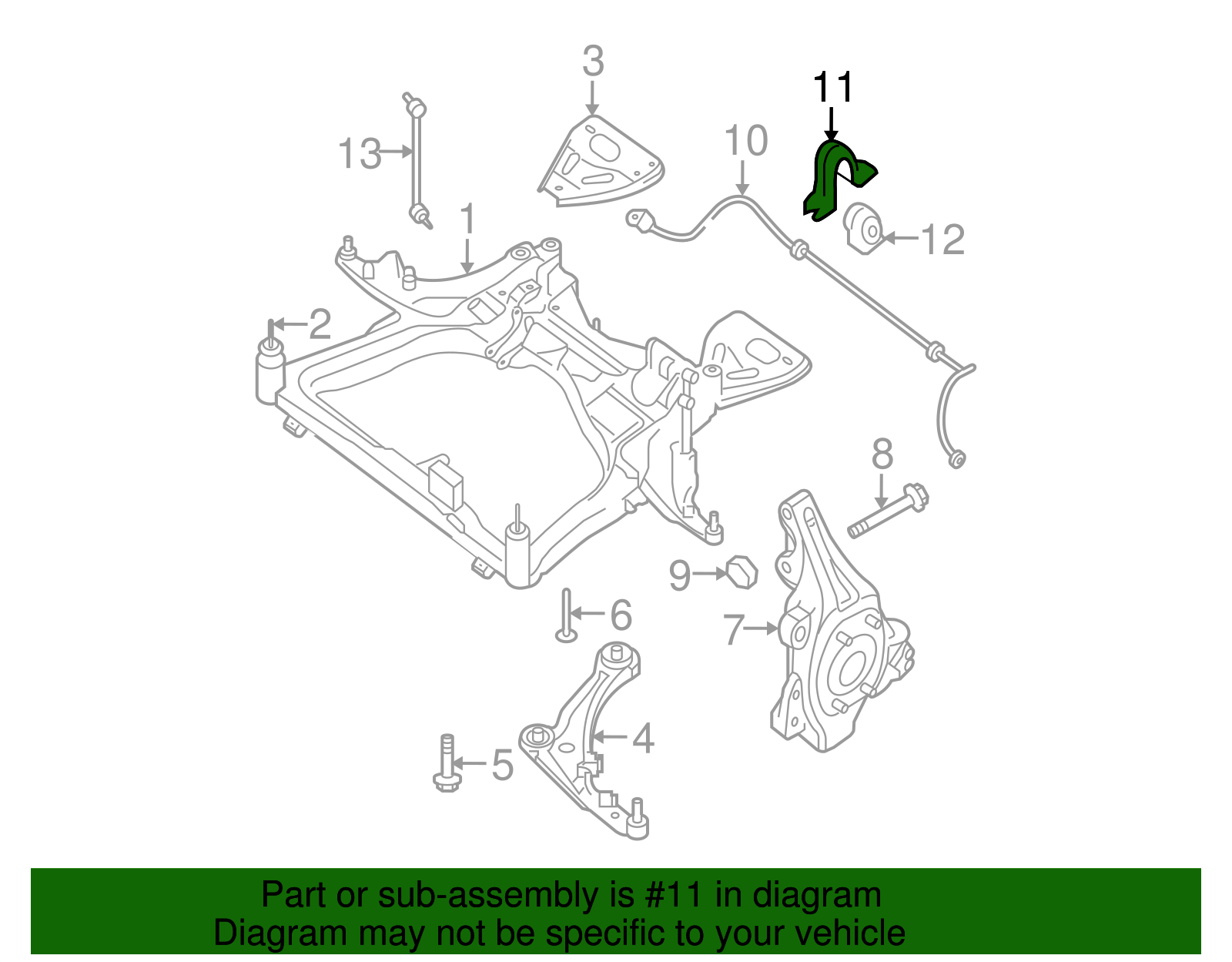 3
11
13
10
1
12
2
8
9
6
7
4
5

Part or sub-assembly is #11 in diagram
Diagram may not be specific to your vehicle