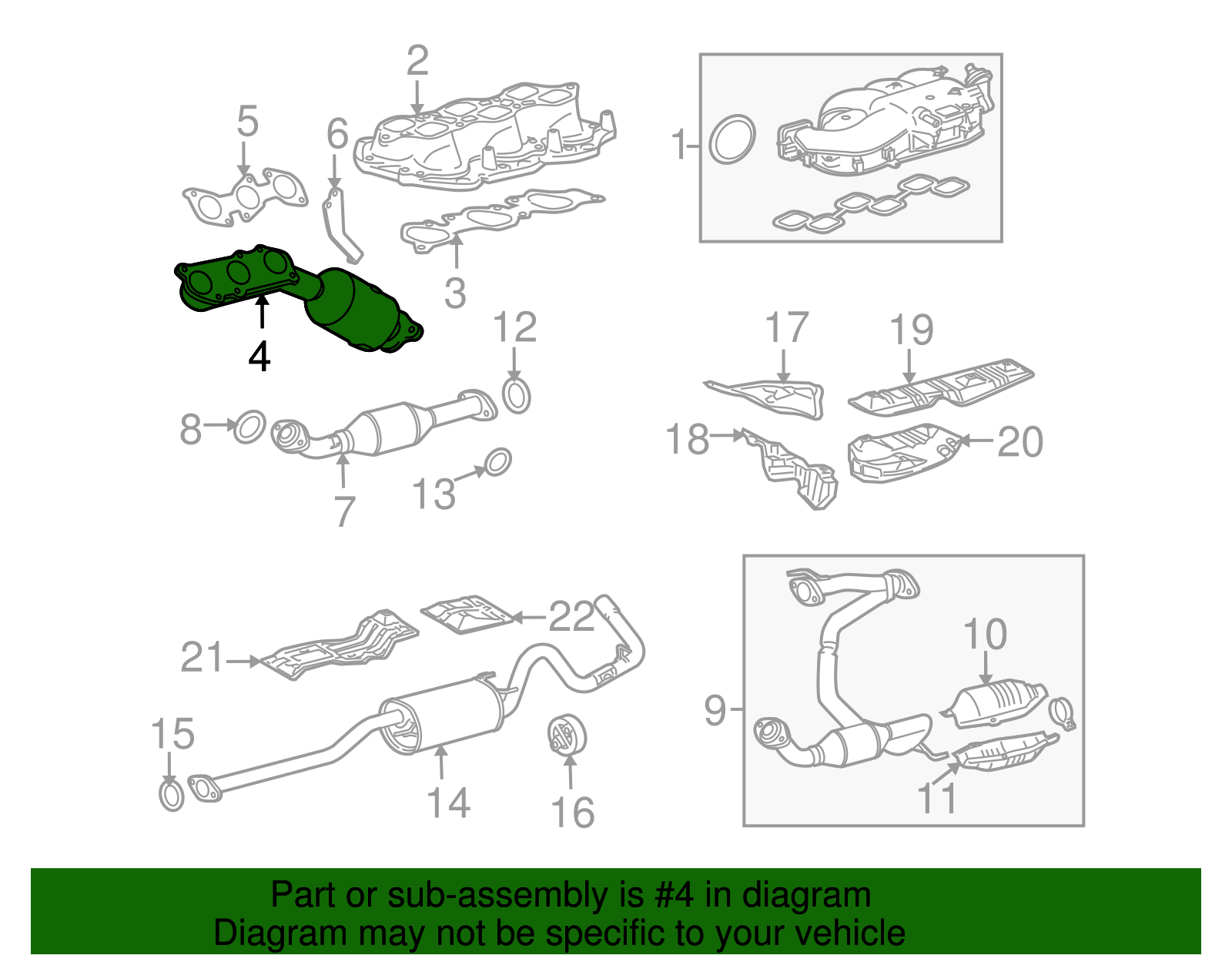 2

5

6

1

3

4

12

17

19

8

18

20

7

13

22

21

10

9

15

14

16

11

Part or sub-assembly is #4 in diagram
Diagram may not be specific to your vehicle